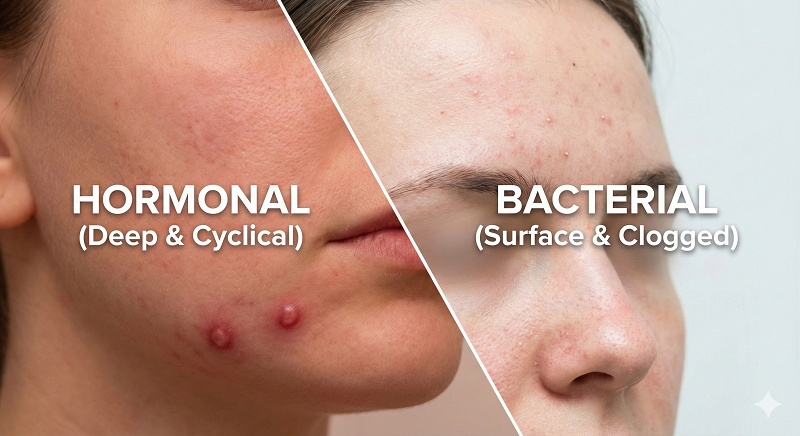 HORMONAL
(Deep & Cyclical)

BACTERIAL
(Surface & Clogged)